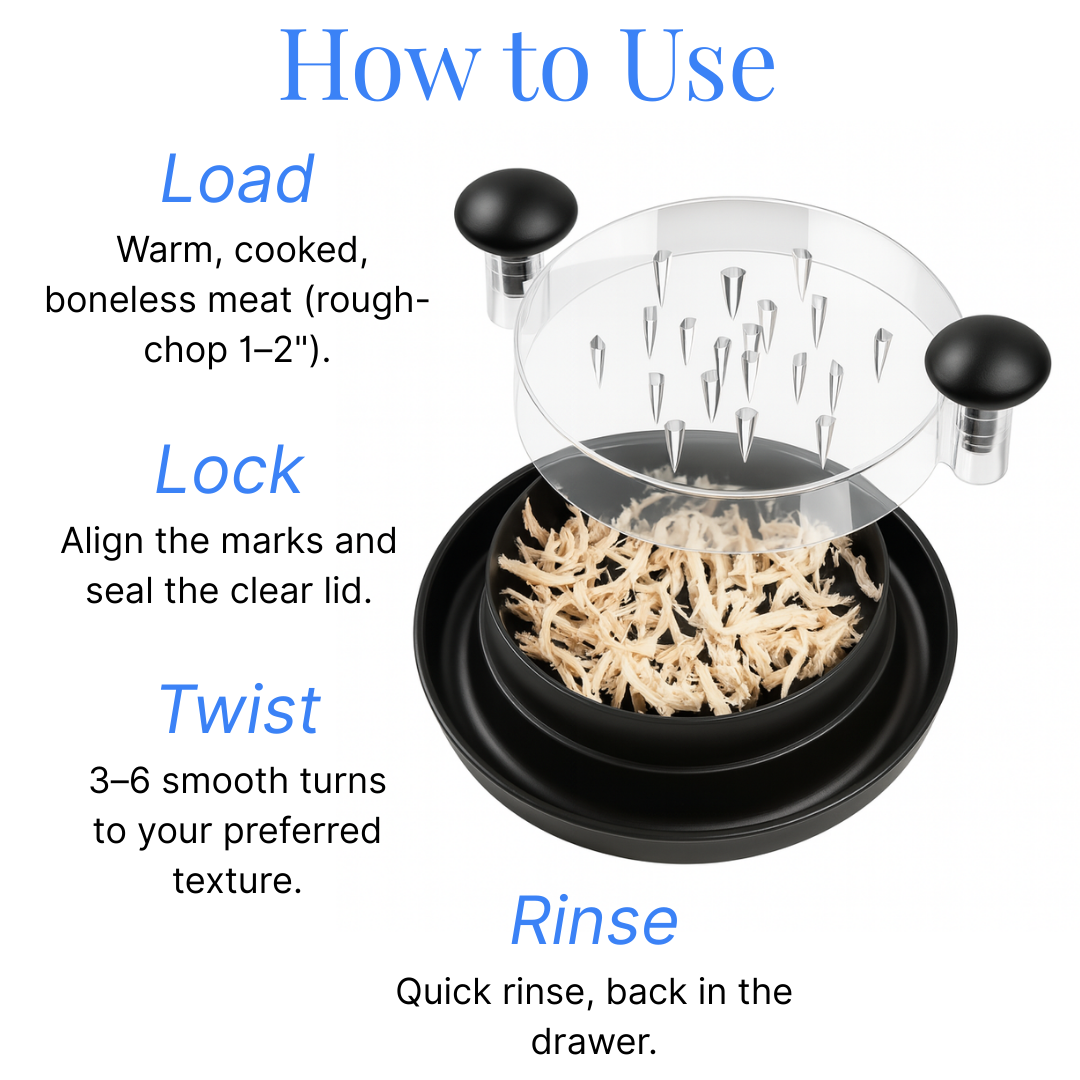 How to Use

Load
Warm, cooked, boneless meat (rough-chop 1–2").

Lock
Align the marks and seal the clear lid.

Twist
3–6 smooth turns to your preferred texture.

Rinse
Quick rinse, back in the drawer.